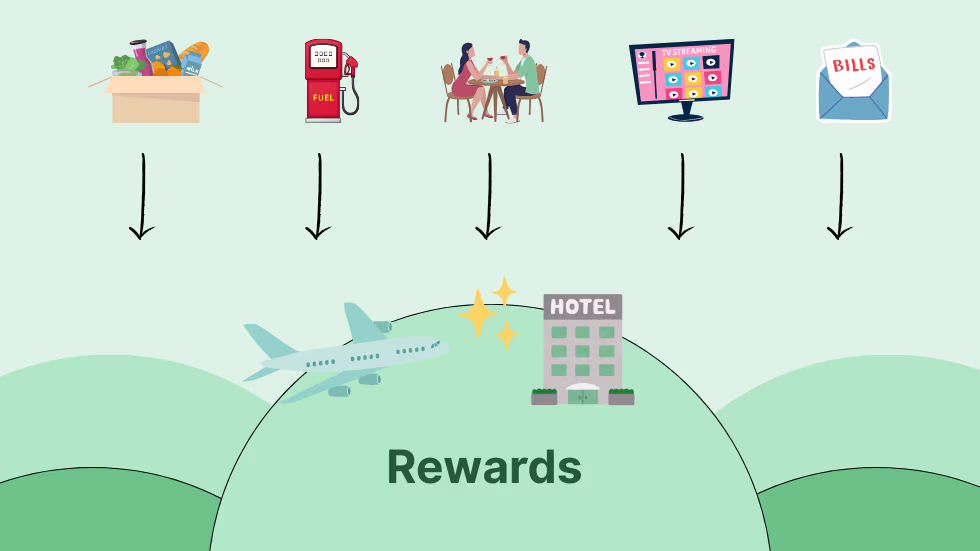 FUEL

TV STREAMING

BILLS

HOTEL

Rewards